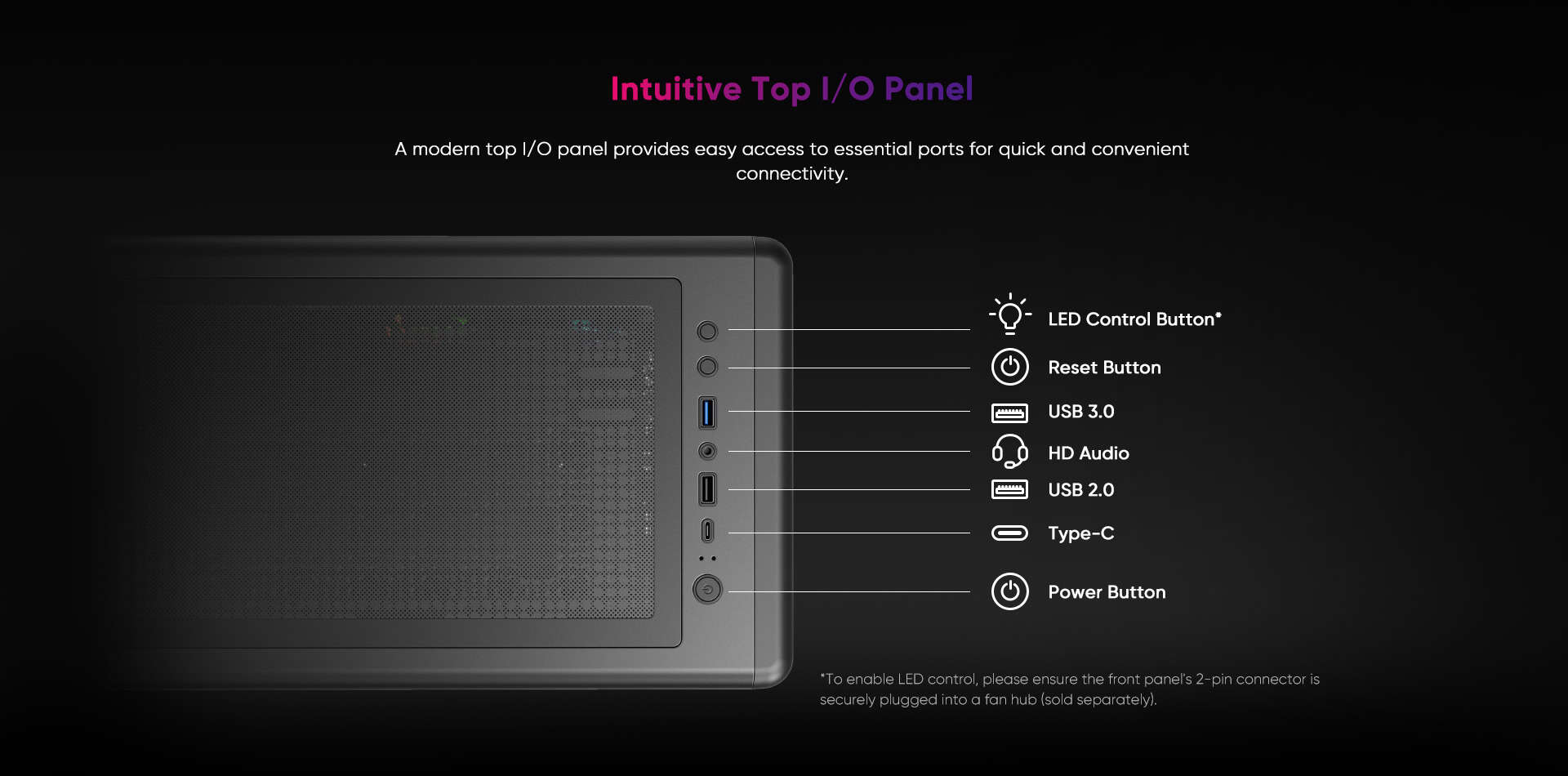 Intuitive Top I/O Panel

A modern top I/O panel provides easy access to essential ports for quick and convenient connectivity.

LED Control Button*

Reset Button

USB 3.0

HD Audio

USB 2.0

Type-C

Power Button

*To enable LED control, please ensure the front panel's 2-pin connector is securely plugged into a fan hub (sold separately).