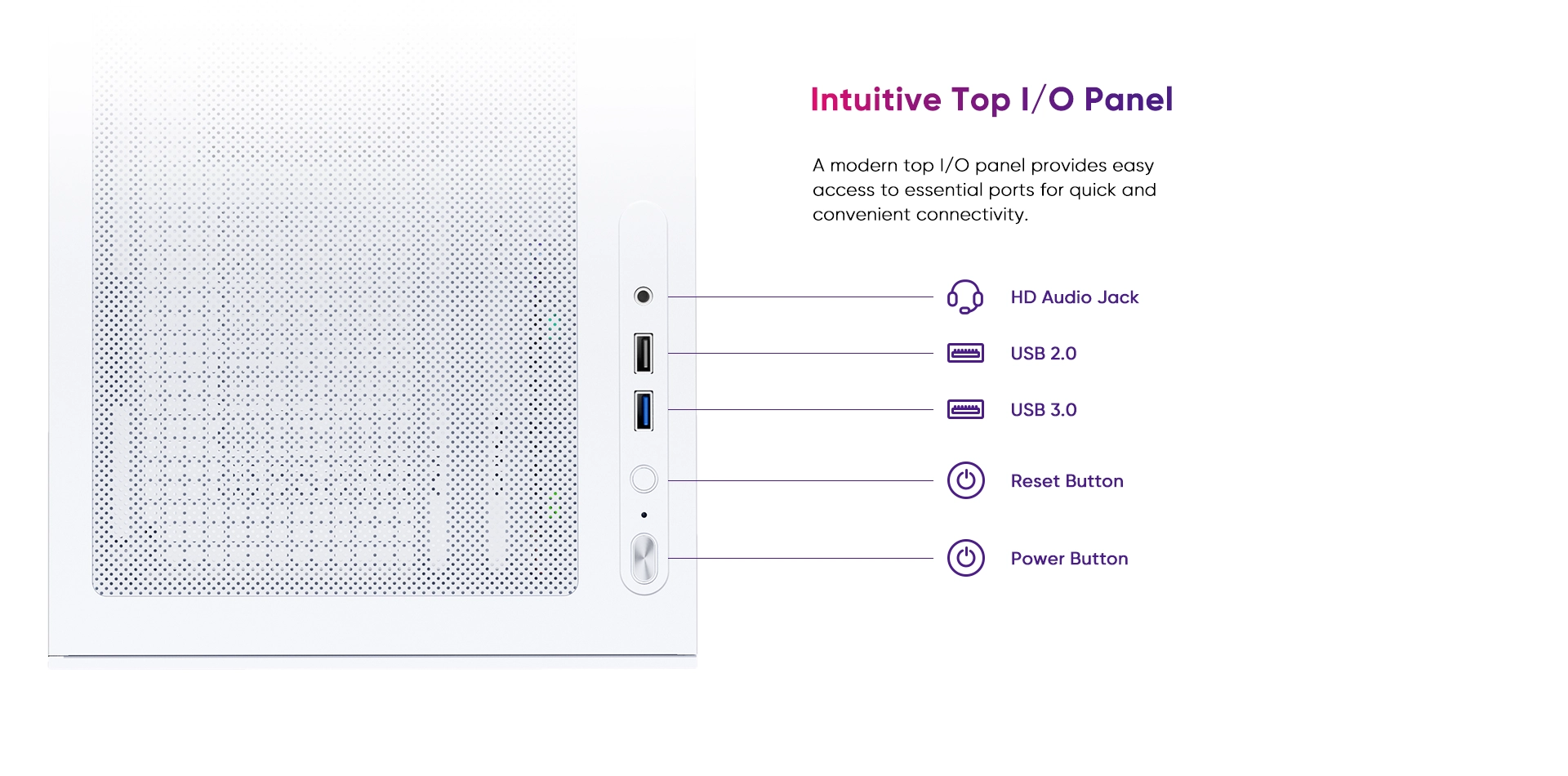 Intuitive Top I/O Panel

A modern top I/O panel provides easy access to essential ports for quick and convenient connectivity.

HD Audio Jack

USB 2.0

USB 3.0

Reset Button

Power Button