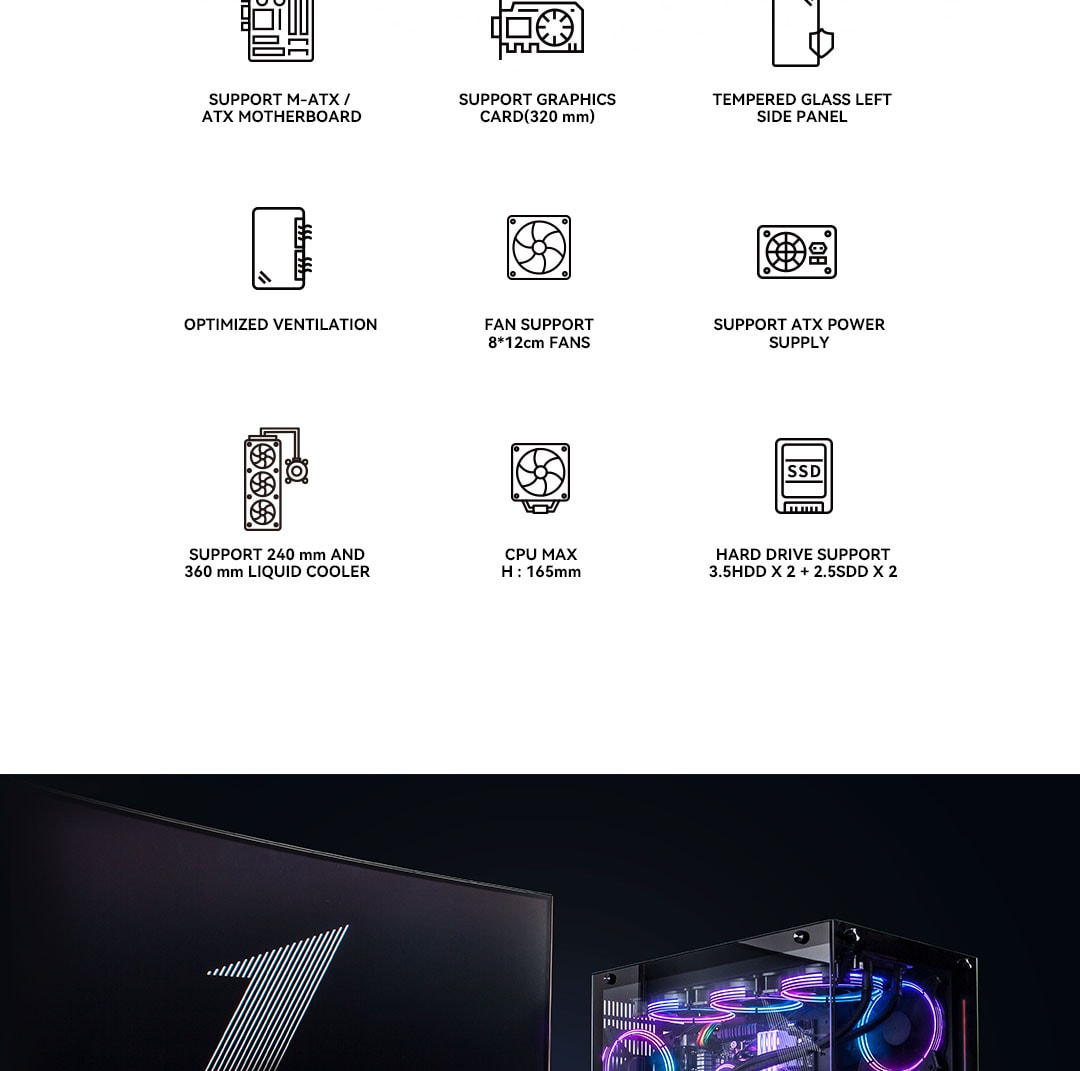 SUPPORT M-ATX / ATX MOTHERBOARD

SUPPORT GRAPHICS CARD(320 mm)

TEMPERED GLASS LEFT SIDE PANEL

OPTIMIZED VENTILATION

FAN SUPPORT 8*12cm FANS

SUPPORT ATX POWER SUPPLY

SUPPORT 240 mm AND 360 mm LIQUID COOLER

CPU MAX H : 165mm

SSD

HARD DRIVE SUPPORT 3.5HDD X 2 + 2.5SDD X 2