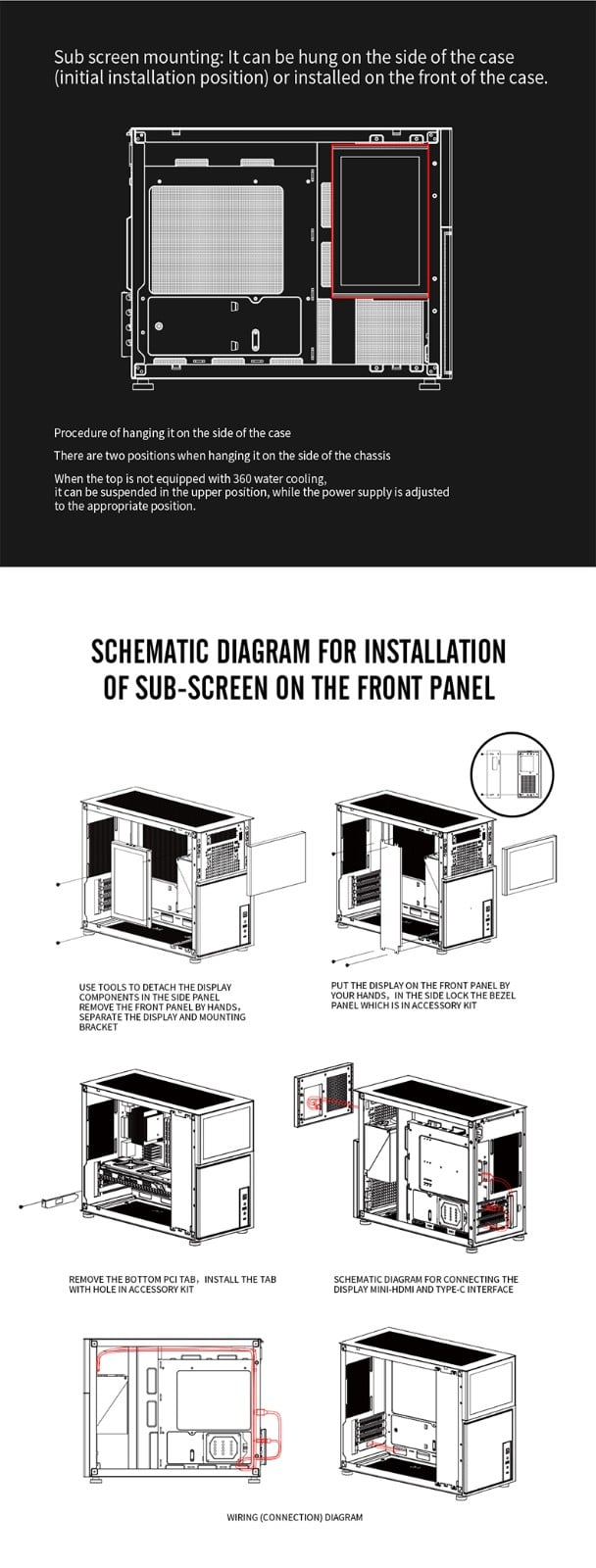 Sub screen mounting: It can be hung on the side of the case (initial installation position) or installed on the front of the case.

Procedure of hanging it on the side of the case

There are two positions when hanging it on the side of the chassis

When the top is not equipped with 360 water cooling, it can be suspended in the upper position, while the power supply is adjusted to the appropriate position.

SCHEMATIC DIAGRAM FOR INSTALLATION OF SUB-SCREEN ON THE FRONT PANEL

USE TOOLS TO DETACH THE DISPLAY COMPONENTS IN THE SIDE PANEL REMOVE THE FRONT PANEL BY HANDS, SEPARATE THE DISPLAY AND MOUNTING BRACKET

PUT THE DISPLAY ON THE FRONT PANEL BY YOUR HANDS, IN THE SIDE LOCK THE BEZEL PANEL WHICH IS IN ACCESSORY KIT

REMOVE THE BOTTOM PCI TAB, INSTALL THE TAB WITH HOLE IN ACCESSORY KIT

SCHEMATIC DIAGRAM FOR CONNECTING THE DISPLAY MINI-HDMI AND TYPE-C INTERFACE

WIRING (CONNECTION) DIAGRAM